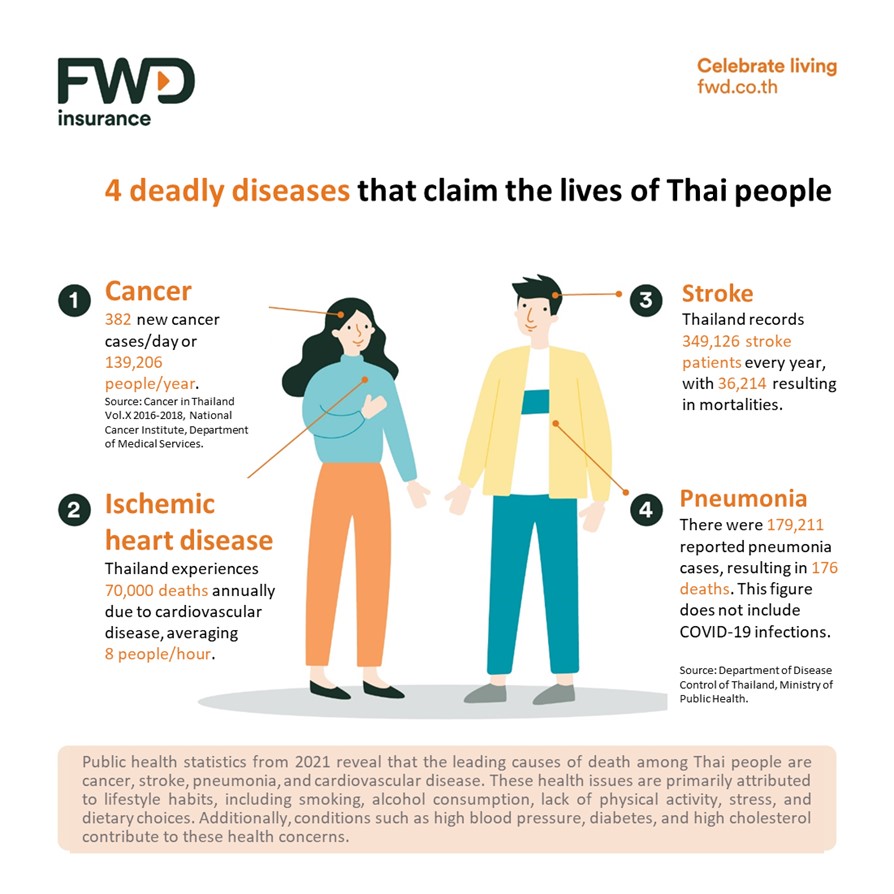 FWD insurance

Celebrate living
fwd.co.th

4 deadly diseases that claim the lives of Thai people

1 Cancer
382 new cancer cases/day or 139,206 people/year.
Source: Cancer in Thailand Vol.X 2016-2018, National Cancer Institute, Department of Medical Services.

2 Ischemic heart disease
Thailand experiences 70,000 deaths annually due to cardiovascular disease, averaging 8 people/hour.

3 Stroke
Thailand records 349,126 stroke patients every year, with 36,214 resulting in mortalities.

4 Pneumonia
There were 179,211 reported pneumonia cases, resulting in 176 deaths. This figure does not include COVID-19 infections.

Source: Department of Disease Control of Thailand, Ministry of Public Health.

Public health statistics from 2021 reveal that the leading causes of death among Thai people are cancer, stroke, pneumonia, and cardiovascular disease. These health issues are primarily attributed to lifestyle habits, including smoking, alcohol consumption, lack of physical activity, stress, and dietary choices. Additionally, conditions such as high blood pressure, diabetes, and high cholesterol contribute to these health concerns.